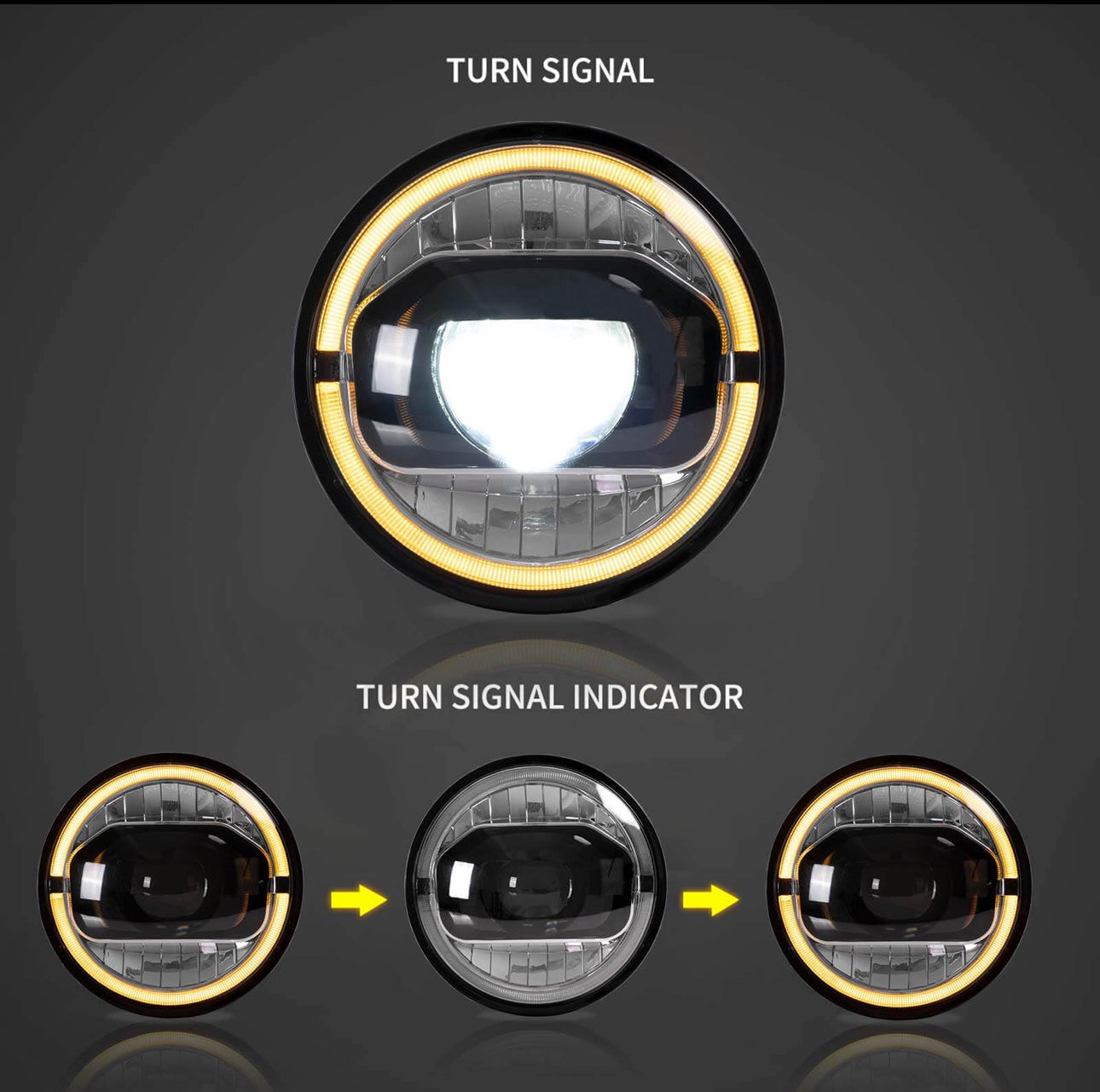 TURN SIGNAL

TURN SIGNAL INDICATOR