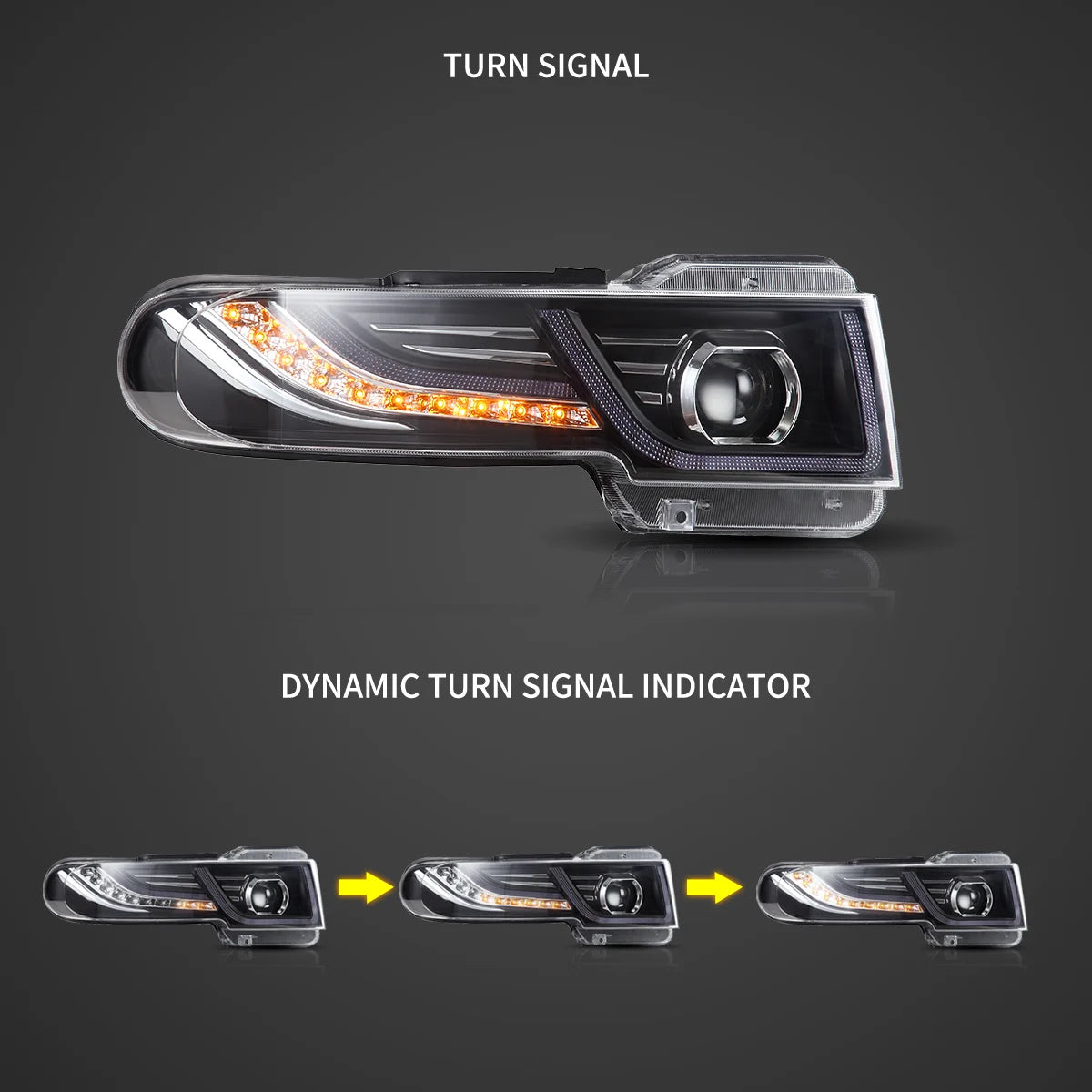 TURN SIGNAL

DYNAMIC TURN SIGNAL INDICATOR