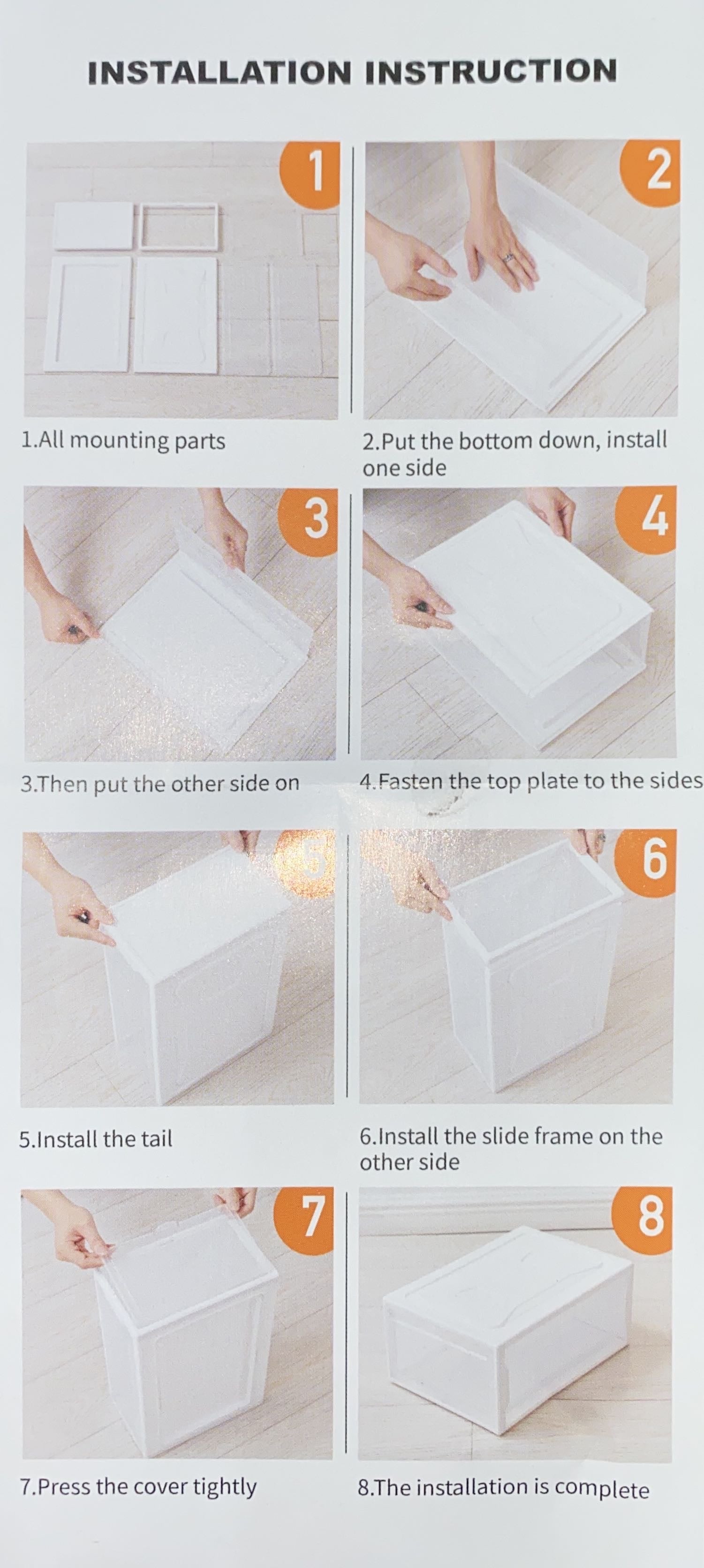 INSTALLATION INSTRUCTION

1

1.All mounting parts

2

2.Put the bottom down, install one side

3

3.Then put the other side on

4

4.Fasten the top plate to the sides

5

5.Install the tail

6

6.Install the slide frame on the other side

7

7.Press the cover tightly

8

8.The installation is complete